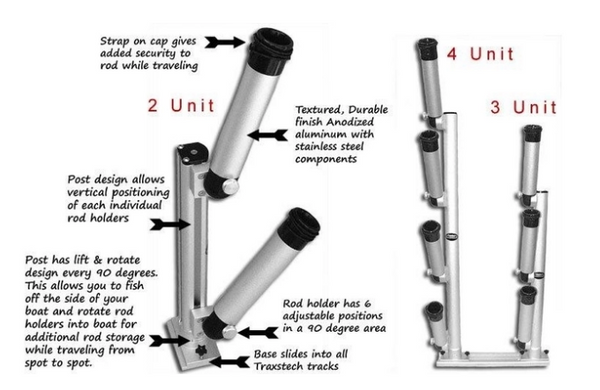 Strap on cap gives added security to rod while traveling

2 Unit

Textured, Durable finish Anodized aluminum with stainless steel components

Post design allows vertical positioning of each individual rod holders

Post has lift & rotate design every 90 degrees. This allows you to fish off the side of your boat and rotate rod holders into boat for additional rod storage while traveling from spot to spot.

Rod holder has 6 adjustable positions in a 90 degree area

Base slides into all Traxstech tracks

4 Unit

3 Unit